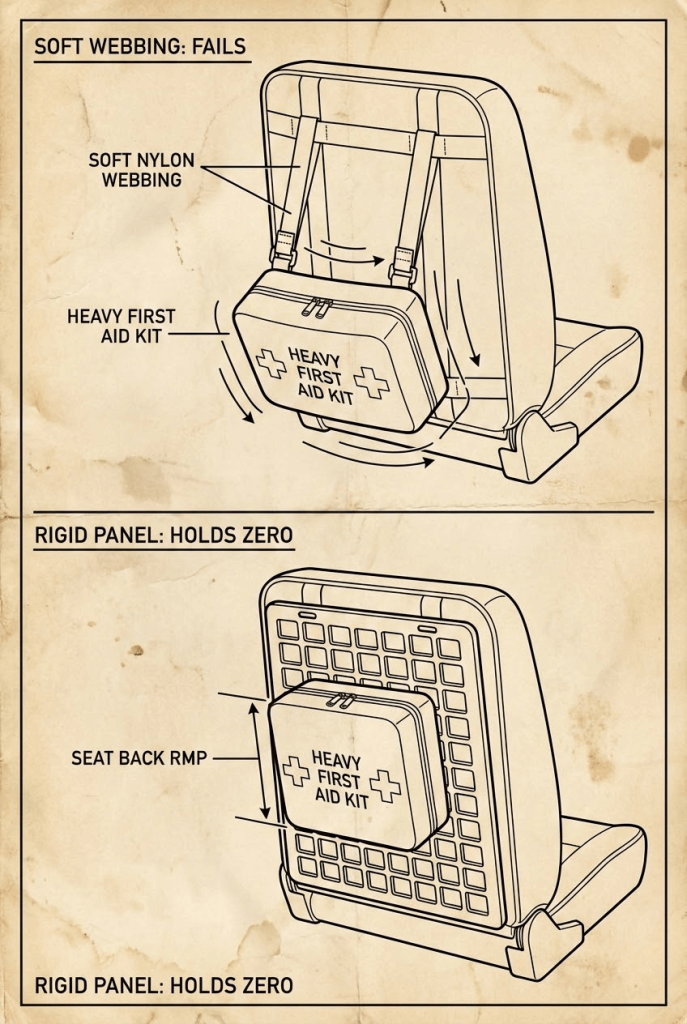 SOFT WEBBING: FAILS

SOFT NYLON WEBBING

HEAVY FIRST AID KIT

HEAVY FIRST AID KIT

RIGID PANEL: HOLDS ZERO

SEAT BACK RMP

HEAVY FIRST AID KIT

RIGID PANEL: HOLDS ZERO